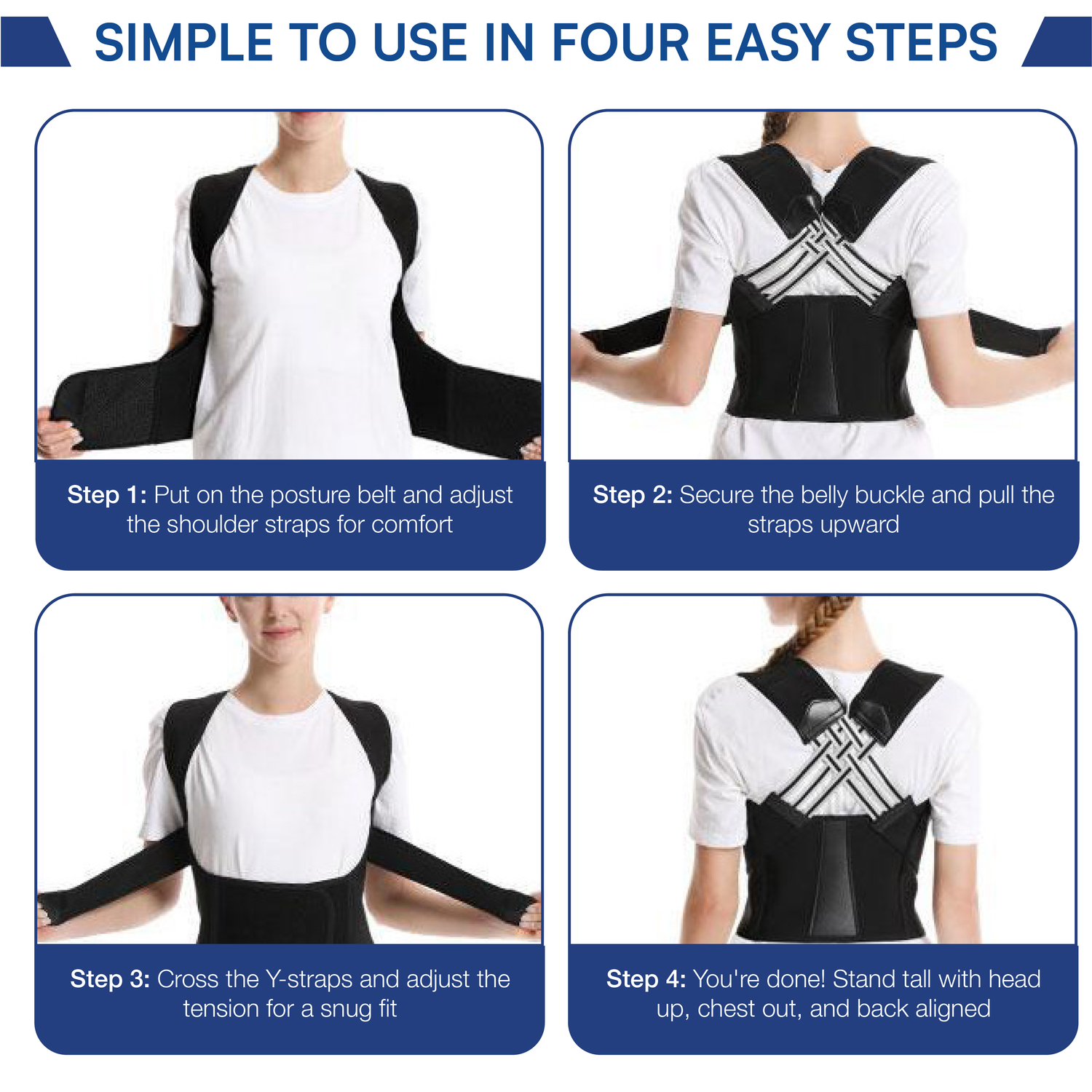 SIMPLE TO USE IN FOUR EASY STEPS

Step 1: Put on the posture belt and adjust the shoulder straps for comfort

Step 2: Secure the belly buckle and pull the straps upward

Step 3: Cross the Y-straps and adjust the tension for a snug fit

Step 4: You're done! Stand tall with head up, chest out, and back aligned